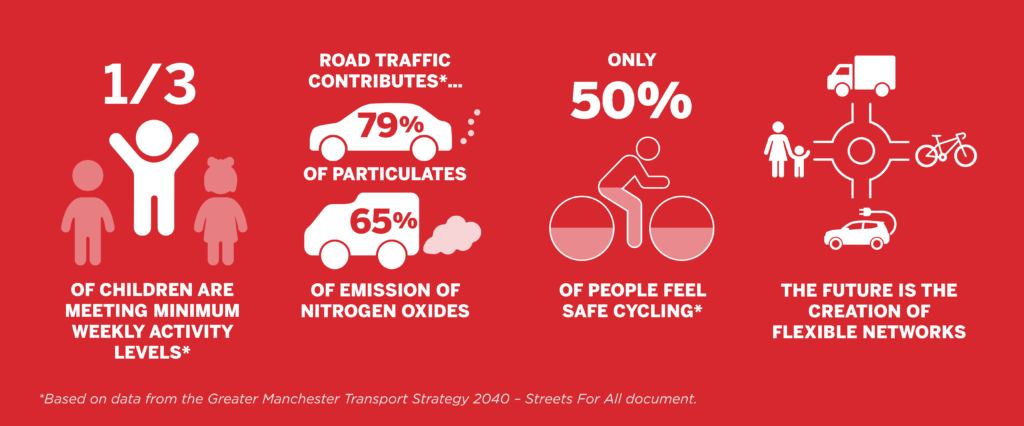 1/3

OF CHILDREN ARE MEETING MINIMUM WEEKLY ACTIVITY LEVELS*

ROAD TRAFFIC CONTRIBUTES*...

79%

OF PARTICULATES

65%

OF EMISSION OF NITROGEN OXIDES

ONLY

50%

OF PEOPLE FEEL SAFE CYCLING*

THE FUTURE IS THE CREATION OF FLEXIBLE NETWORKS

*Based on data from the Greater Manchester Transport Strategy 2040 – Streets For All document.